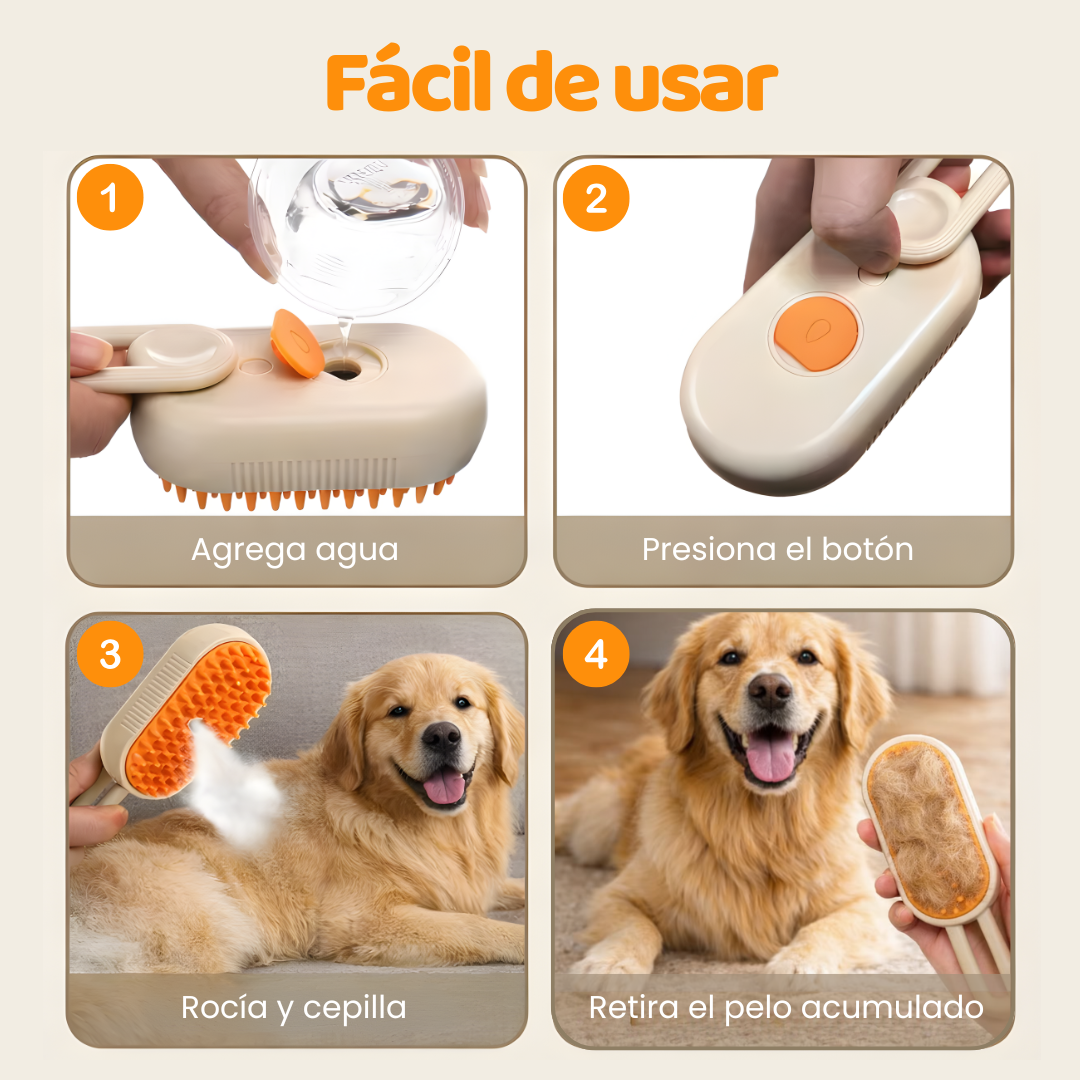 Fácil de usar

1

Agrega agua

2

Presiona el botón

3

Rocía y cepilla

4

Retira el pelo acumulado